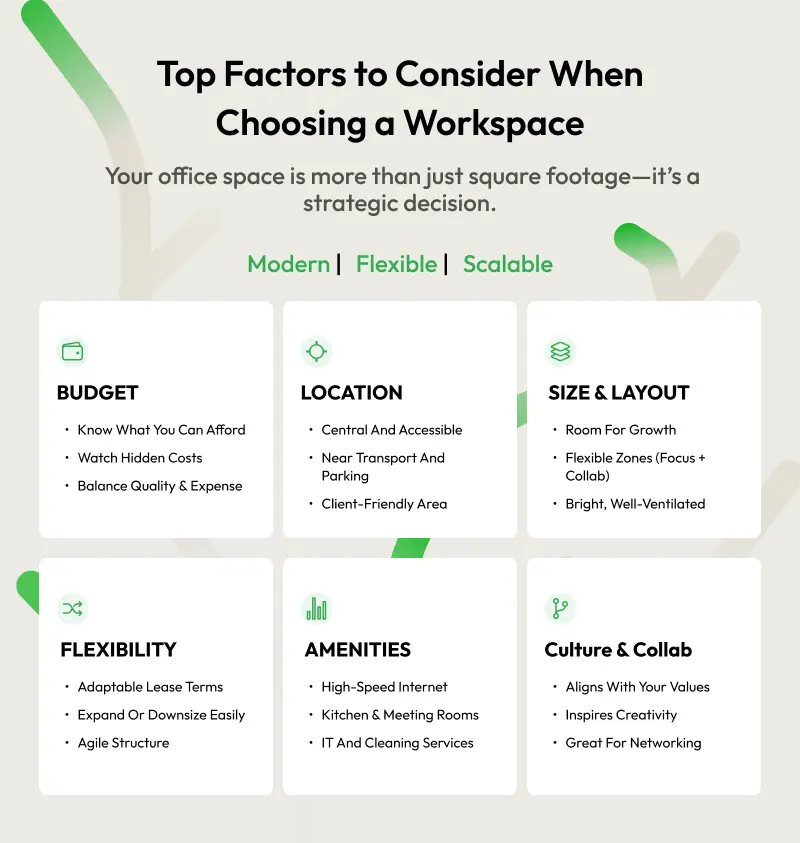 Top Factors to Consider When Choosing a Workspace

Your office space is more than just square footage—it's a strategic decision.

Modern | Flexible | Scalable

BUDGET
• Know What You Can Afford
• Watch Hidden Costs
• Balance Quality & Expense

LOCATION
• Central And Accessible
• Near Transport And Parking
• Client-Friendly Area

SIZE & LAYOUT
• Room For Growth
• Flexible Zones (Focus + Collab)
• Bright, Well-Ventilated

FLEXIBILITY
• Adaptable Lease Terms
• Expand Or Downsize Easily
• Agile Structure

AMENITIES
• High-Speed Internet
• Kitchen & Meeting Rooms
• IT And Cleaning Services

Culture & Collab
• Aligns With Your Values
• Inspires Creativity
• Great For Networking